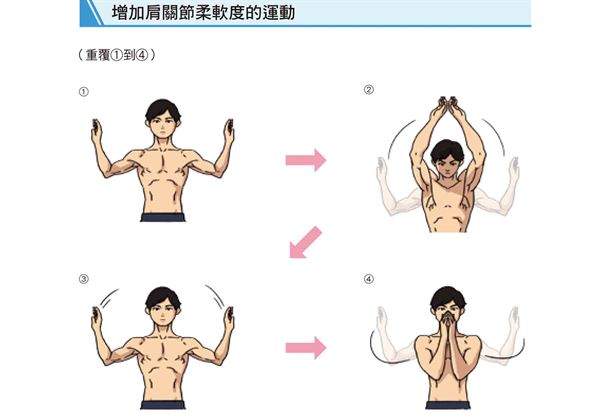 增加肩關節柔軟度的運動

（重覆①到④）

①

②

③

④